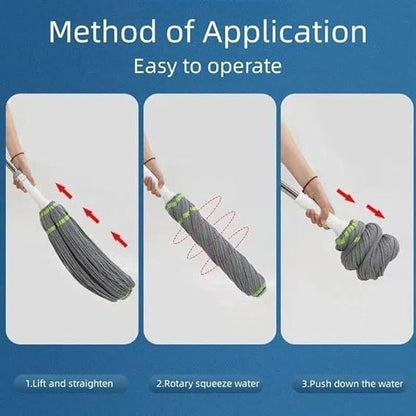 Method of Application
Easy to operate

1.Lift and straighten

2.Rotary squeeze water

3.Push down the water